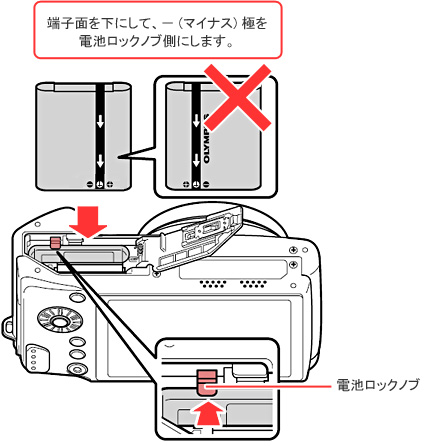 端子面を下にして、－（マイナス）極を電池ロックノブ側にします。

OLYMPUS

電池ロックノブ