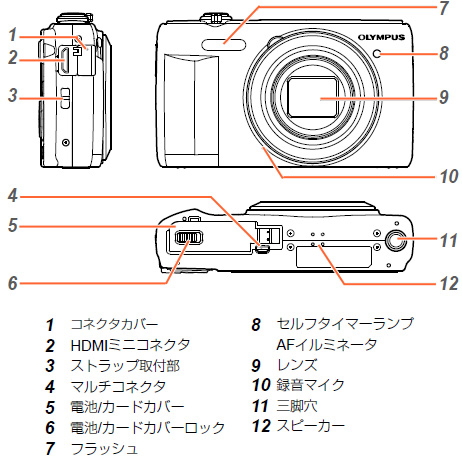 1
2
3
7
OLYMPUS
8
9
10
4
5
6
11
12

1 コネクタカバー
2 HDMIミニコネクタ
3 ストラップ取付部
4 マルチコネクタ
5 電池/カードカバー
6 電池/カードカバーロック
7 フラッシュ

8 セルフタイマーランプ
AFイルミネータ
9 レンズ
10 録音マイク
11 三脚穴
12 スピーカー