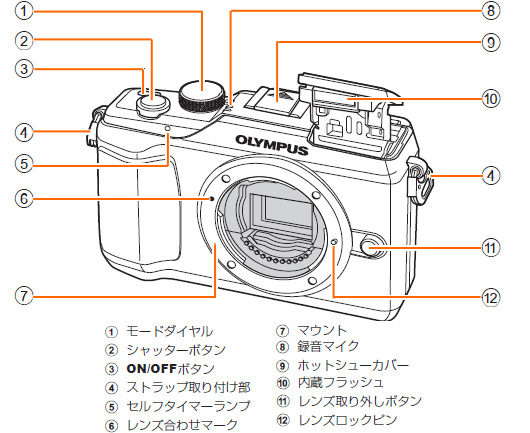 ①
②
③
④
⑤
⑥
⑦
⑧
⑨
⑩
④
⑪
⑫

OLYMPUS

① モードダイヤル
② シャッターボタン
③ ON/OFFボタン
④ ストラップ取り付け部
⑤ セルフタイマーランプ
⑥ レンズ合わせマーク

⑦ マウント
⑧ 録音マイク
⑨ ホットシューカバー
⑩ 内蔵フラッシュ
⑪ レンズ取り外しボタン
⑫ レンズロックピン